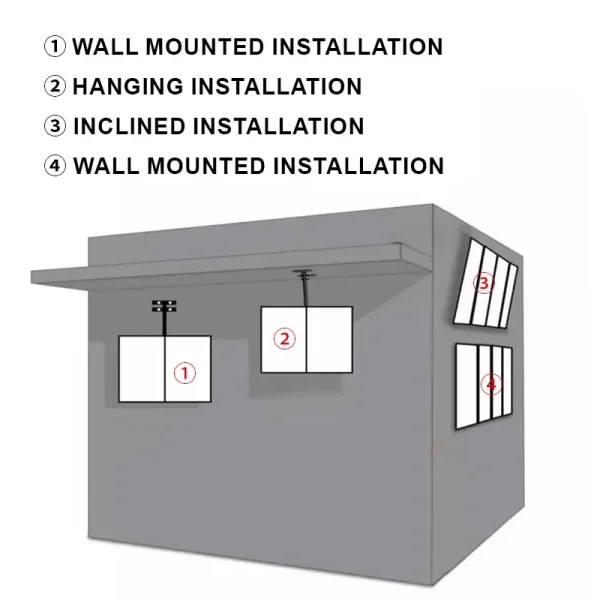 ① WALL MOUNTED INSTALLATION
② HANGING INSTALLATION
③ INCLINED INSTALLATION
④ WALL MOUNTED INSTALLATION

③

②

①

④